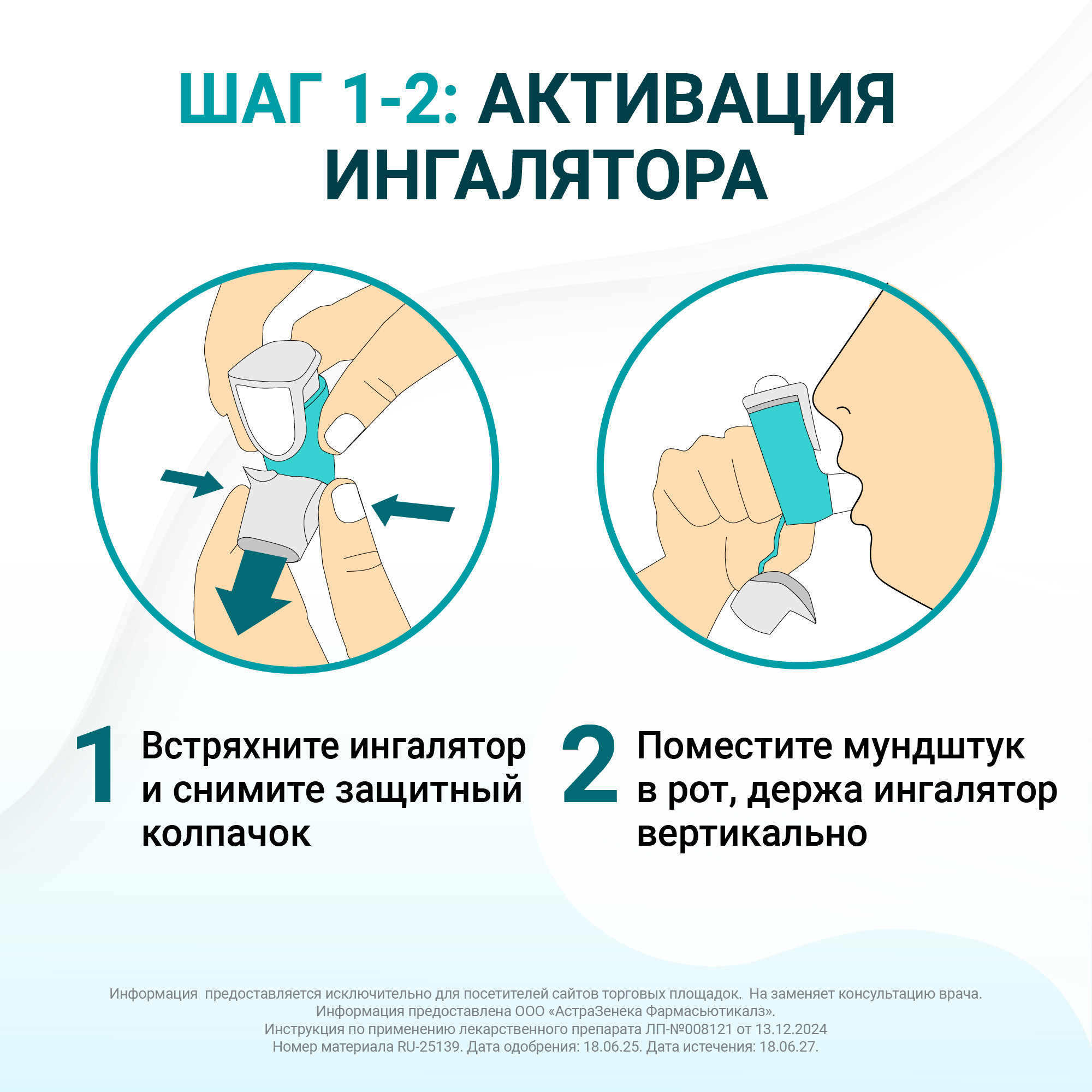 ШАГ 1-2: АКТИВАЦИЯ ИНГАЛЯТОРА

1 Встряхните ингалятор и снимите защитный колпачок

2 Поместите мундштук в рот, держа ингалятор вертикально

Информация предоставляется исключительно для посетителей сайтов торговых площадок. На заменяет консультацию врача.
Информация предоставлена ООО «АстраЗенека Фармасьютикалз».
Инструкция по применению лекарственного препарата ЛП-№008121 от 13.12.2024
Номер материала RU-25139. Дата одобрения: 18.06.25. Дата истечения: 18.06.27.